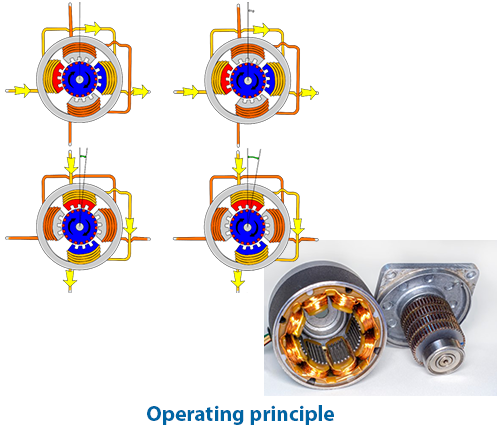 Operating principle